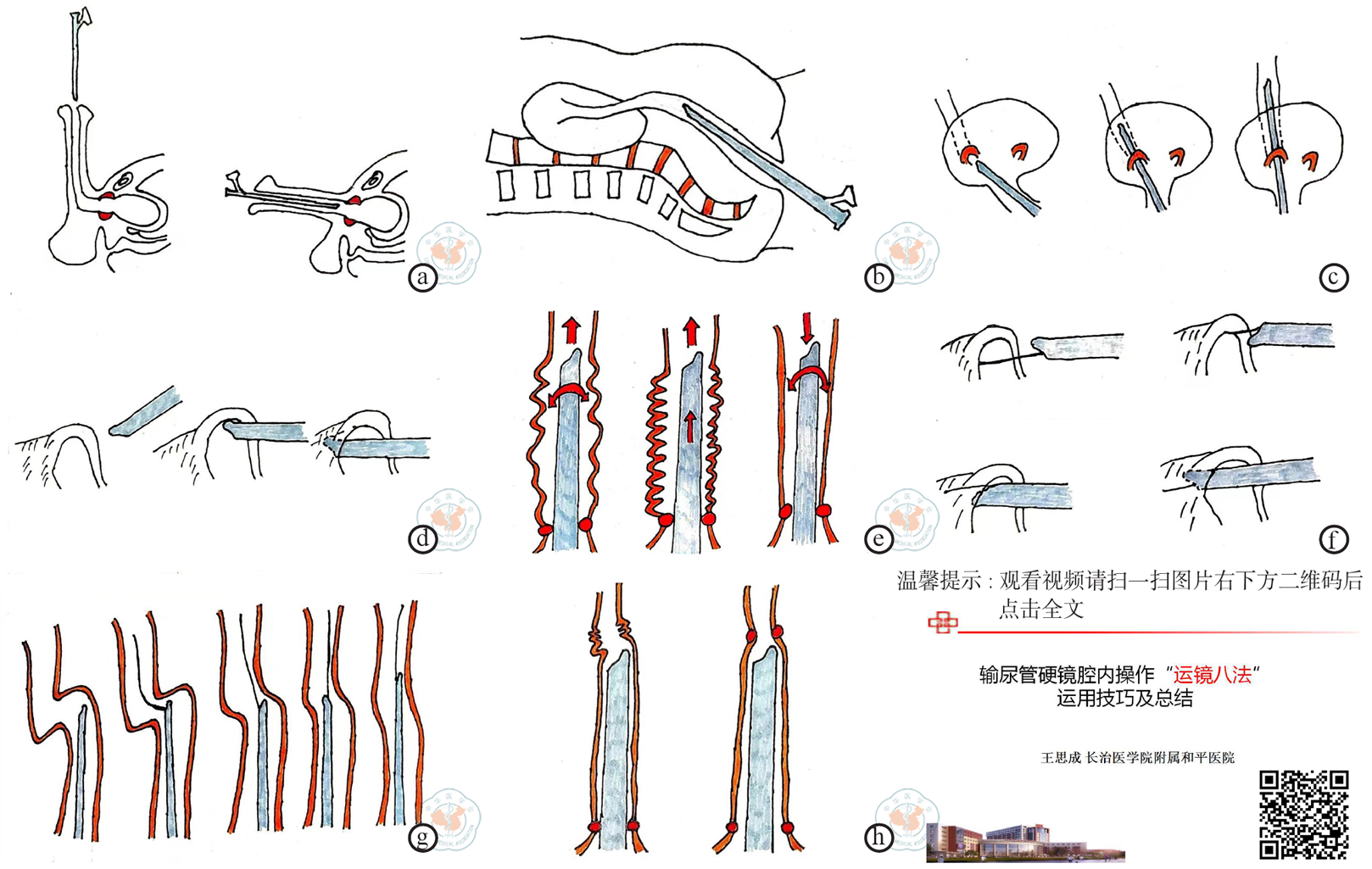 a

b

c

d

e

f

g

h

温馨提示：观看视频请扫一扫图片右下方二维码后点击全文

输尿管硬镜腔内操作“运镜八法”运用技巧及总结

王思成 长治医学院附属和平医院